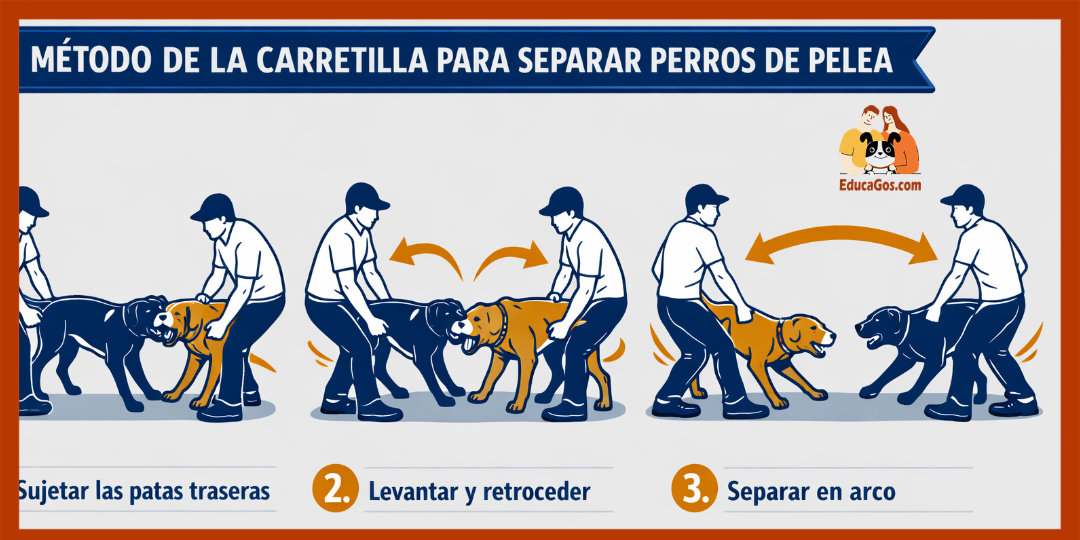 MÉTODO DE LA CARRETILLA PARA SEPARAR PERROS DE PELEA

EducaGos.com

Sujetar las patas traseras

2. Levantar y retroceder

3. Separar en arco